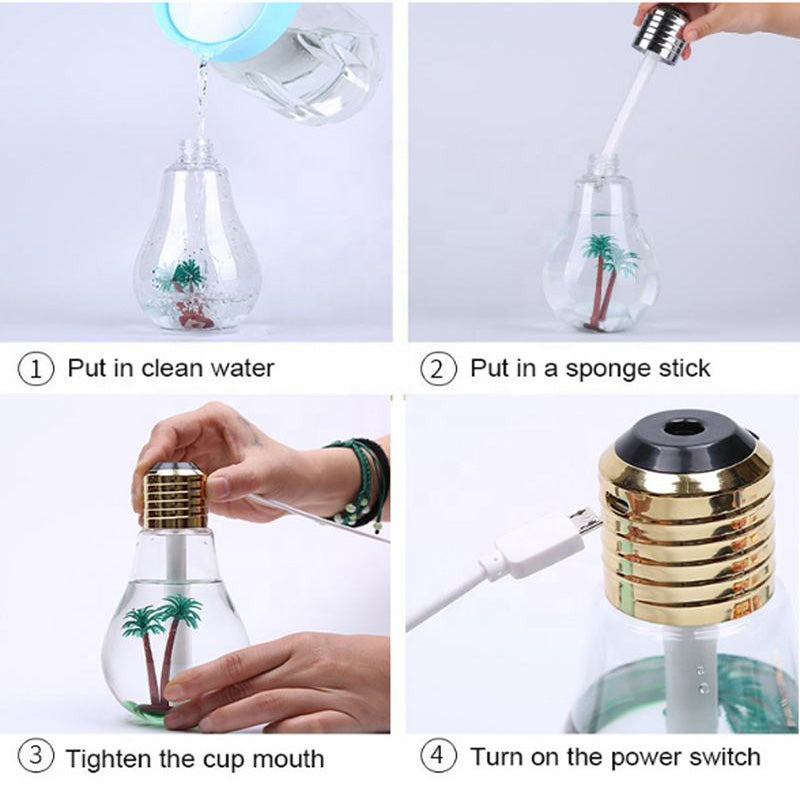 ① Put in clean water

② Put in a sponge stick

③ Tighten the cup mouth

④ Turn on the power switch